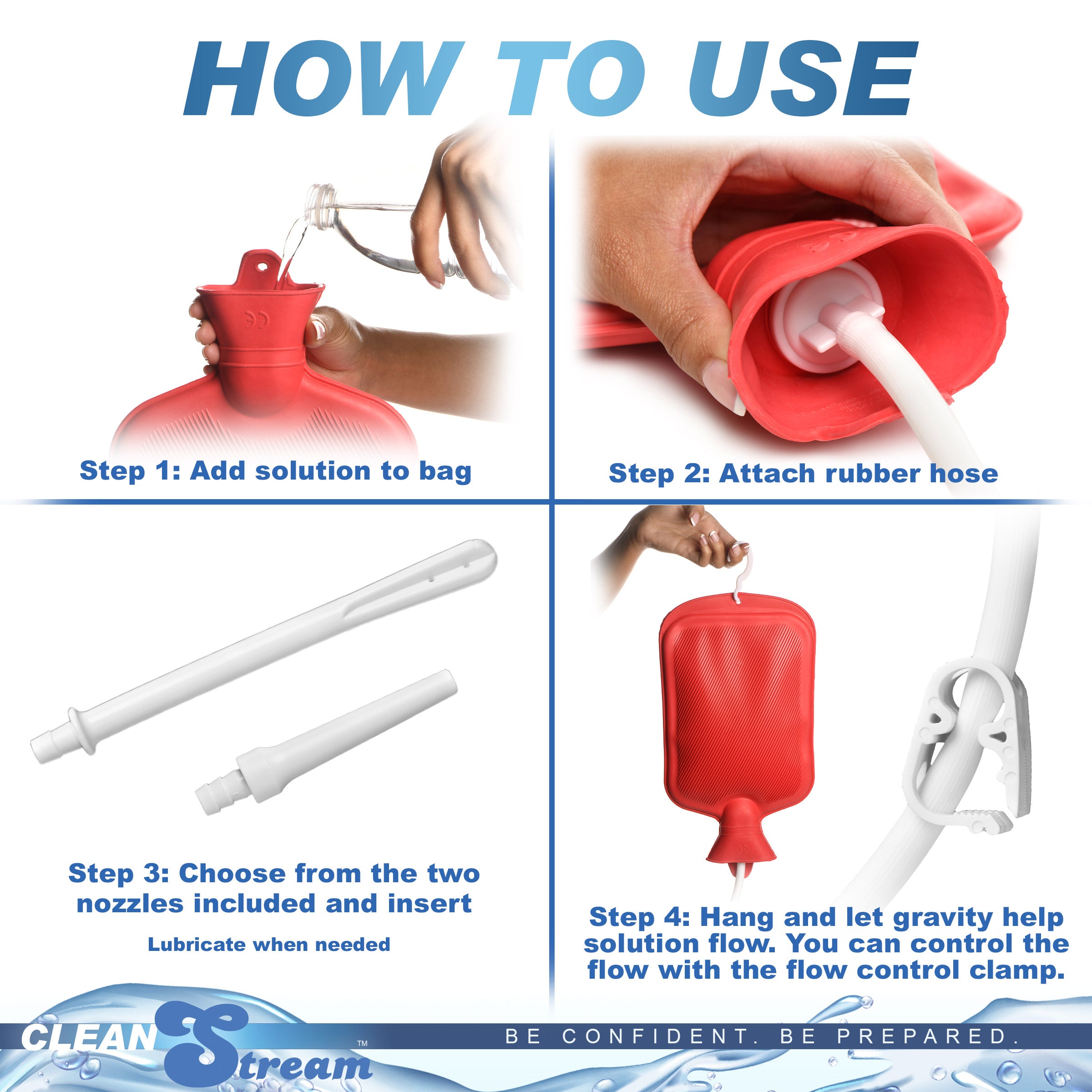 HOW TO USE

Step 1: Add solution to bag

Step 2: Attach rubber hose

Step 3: Choose from the two nozzles included and insert

Lubricate when needed

Step 4: Hang and let gravity help solution flow. You can control the flow with the flow control clamp.

CLEAN Stream™

BE CONFIDENT. BE PREPARED.