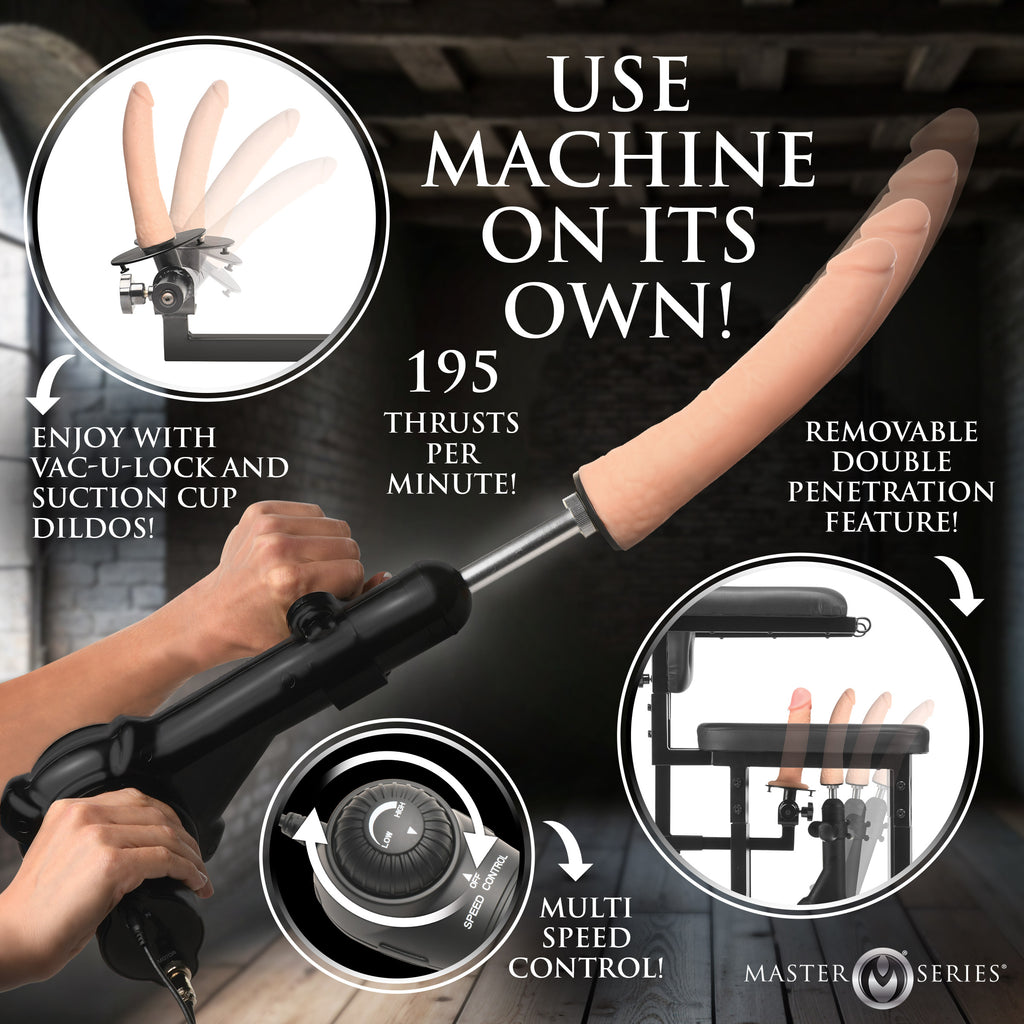 USE MACHINE ON ITS OWN!

ENJOY WITH VAC-U-LOCK AND SUCTION CUP DILDOS!

195 THRUSTS PER MINUTE!

REMOVABLE DOUBLE PENETRATION FEATURE!

LOW HIGH OFF SPEED CONTROL

MULTI SPEED CONTROL!

MASTER SERIES®