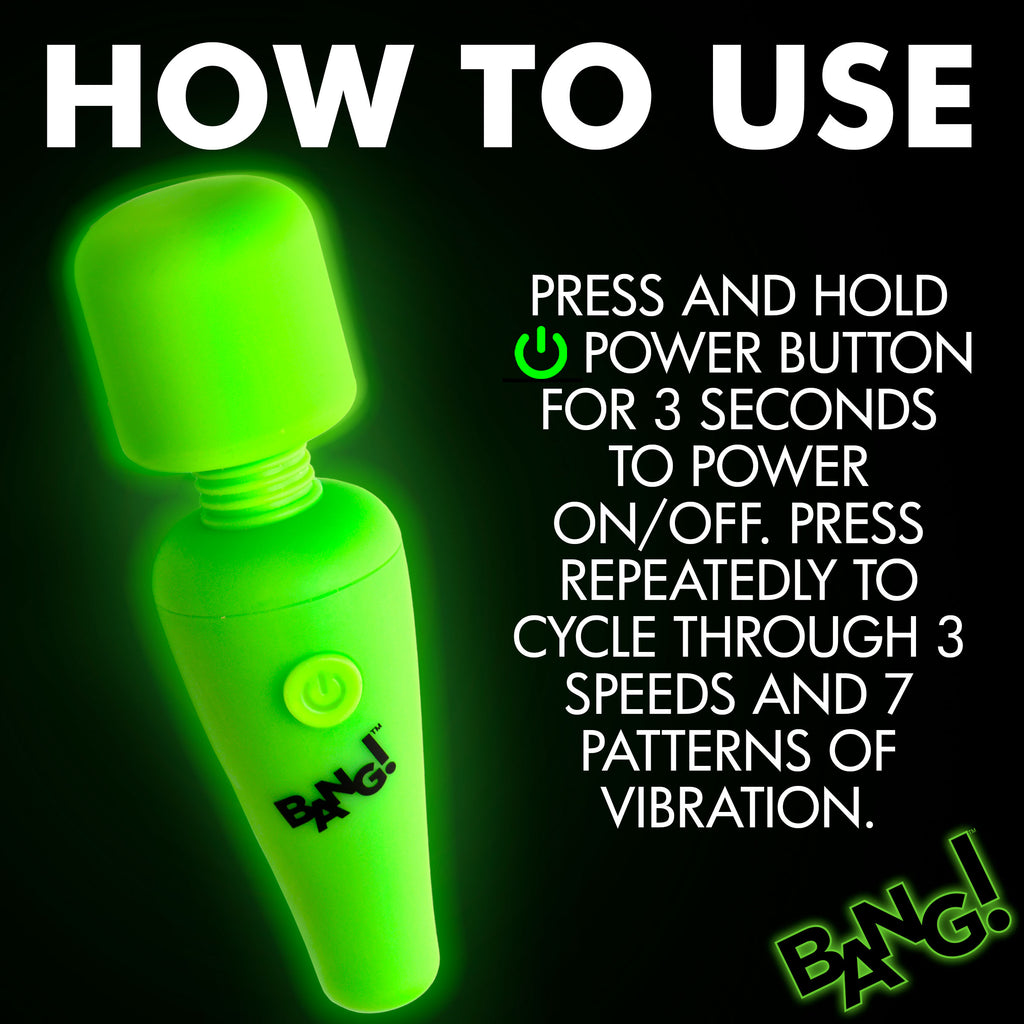 HOW TO USE

PRESS AND HOLD POWER BUTTON FOR 3 SECONDS TO POWER ON/OFF. PRESS REPEATEDLY TO CYCLE THROUGH 3 SPEEDS AND 7 PATTERNS OF VIBRATION.

BANG!™

BANG!