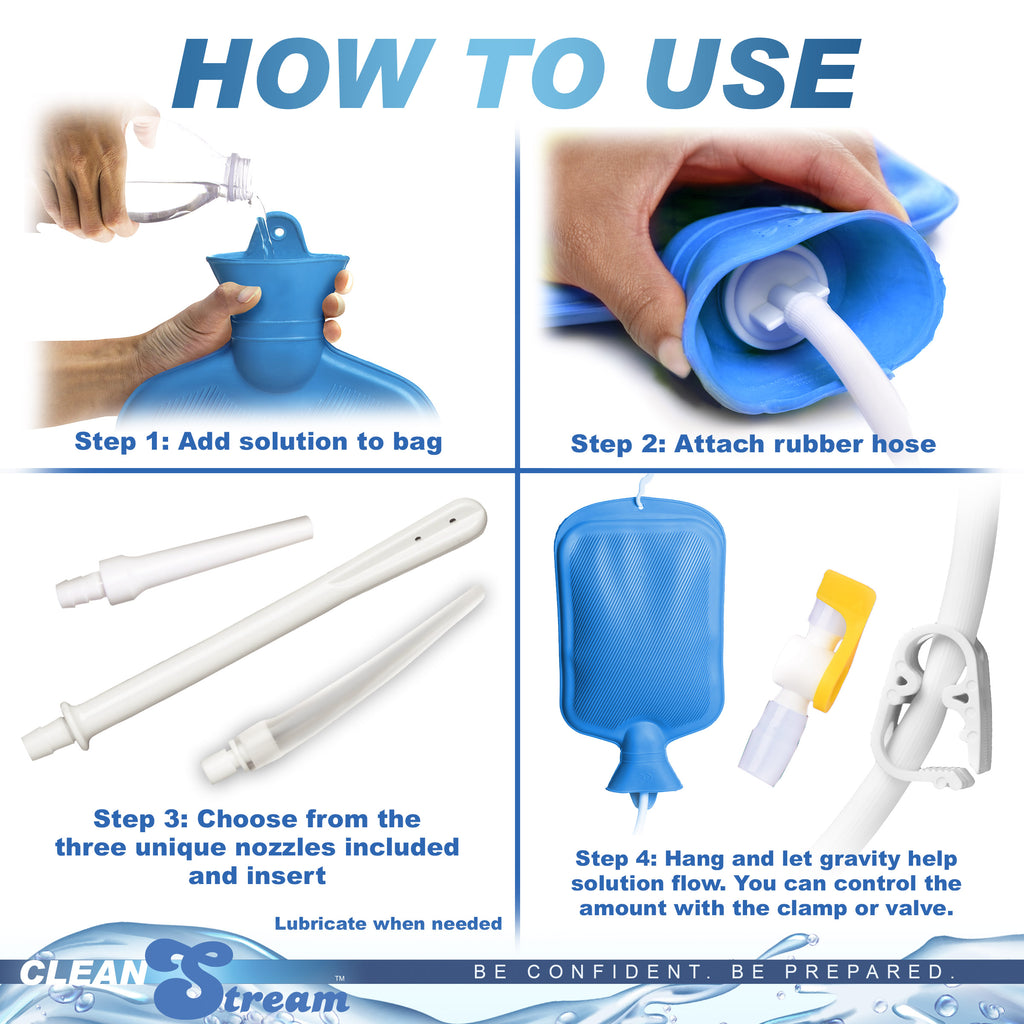 HOW TO USE

Step 1: Add solution to bag

Step 2: Attach rubber hose

Step 3: Choose from the three unique nozzles included and insert

Lubricate when needed

Step 4: Hang and let gravity help solution flow. You can control the amount with the clamp or valve.

CLEAN Stream™

BE CONFIDENT. BE PREPARED.