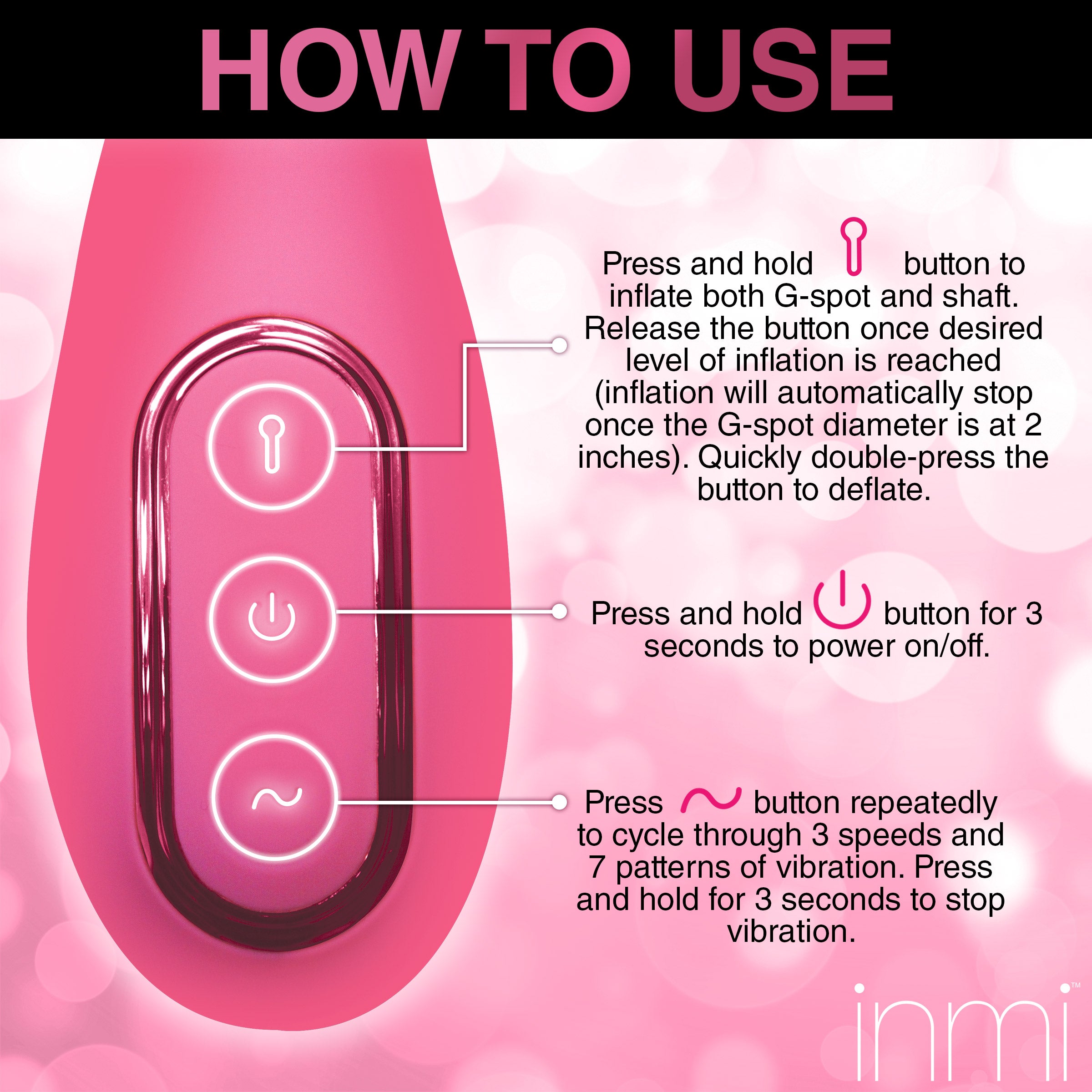 HOW TO USE

Press and hold button to inflate both G-spot and shaft. Release the button once desired level of inflation is reached (inflation will automatically stop once the G-spot diameter is at 2 inches). Quickly double-press the button to deflate.

Press and hold button for 3 seconds to power on/off.

Press button repeatedly to cycle through 3 speeds and 7 patterns of vibration. Press and hold for 3 seconds to stop vibration.

inmi™