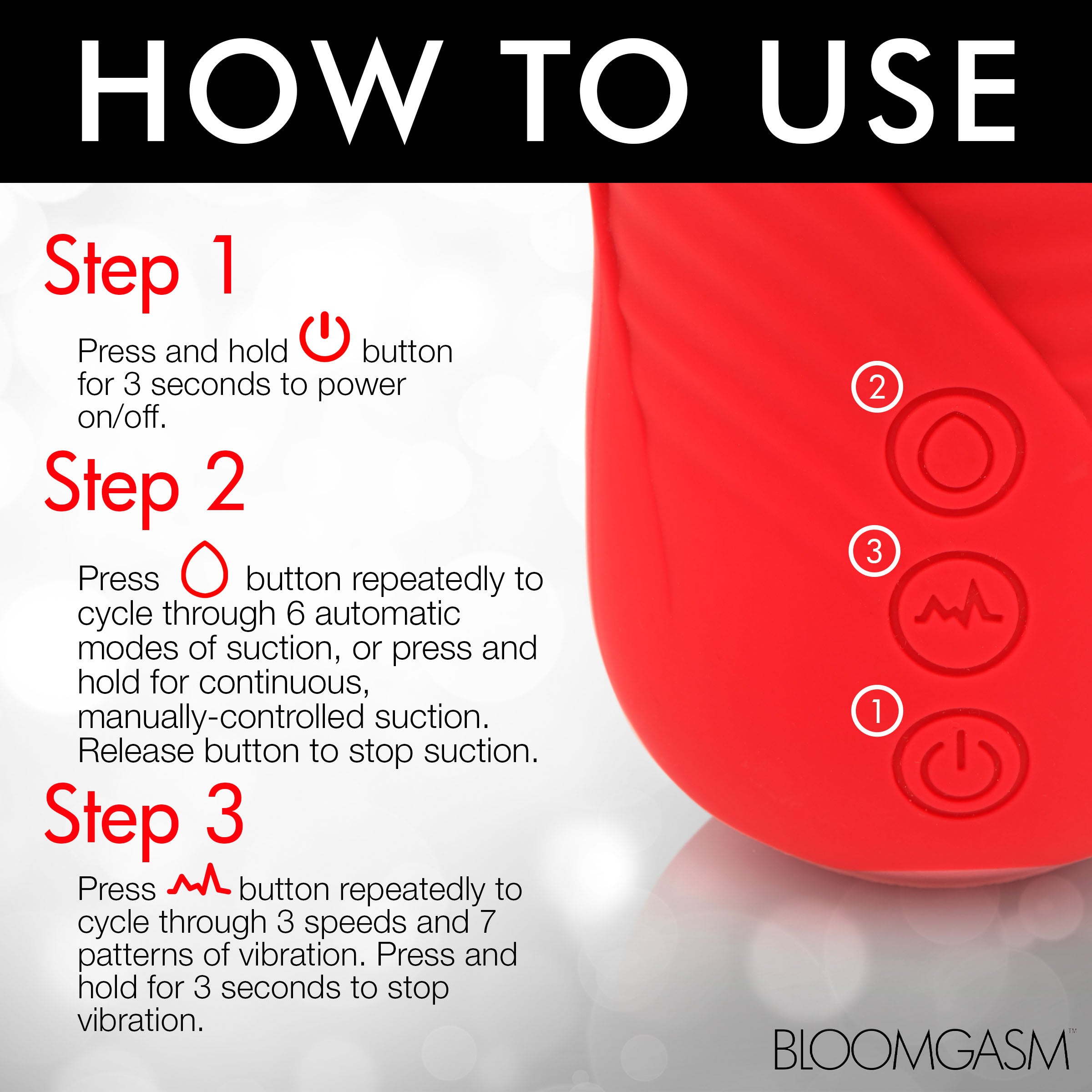 HOW TO USE

Step 1

Press and hold button for 3 seconds to power on/off.

Step 2

Press button repeatedly to cycle through 6 automatic modes of suction, or press and hold for continuous, manually-controlled suction. Release button to stop suction.

Step 3

Press button repeatedly to cycle through 3 speeds and 7 patterns of vibration. Press and hold for 3 seconds to stop vibration.

2

3

1

BLOOMGASM™