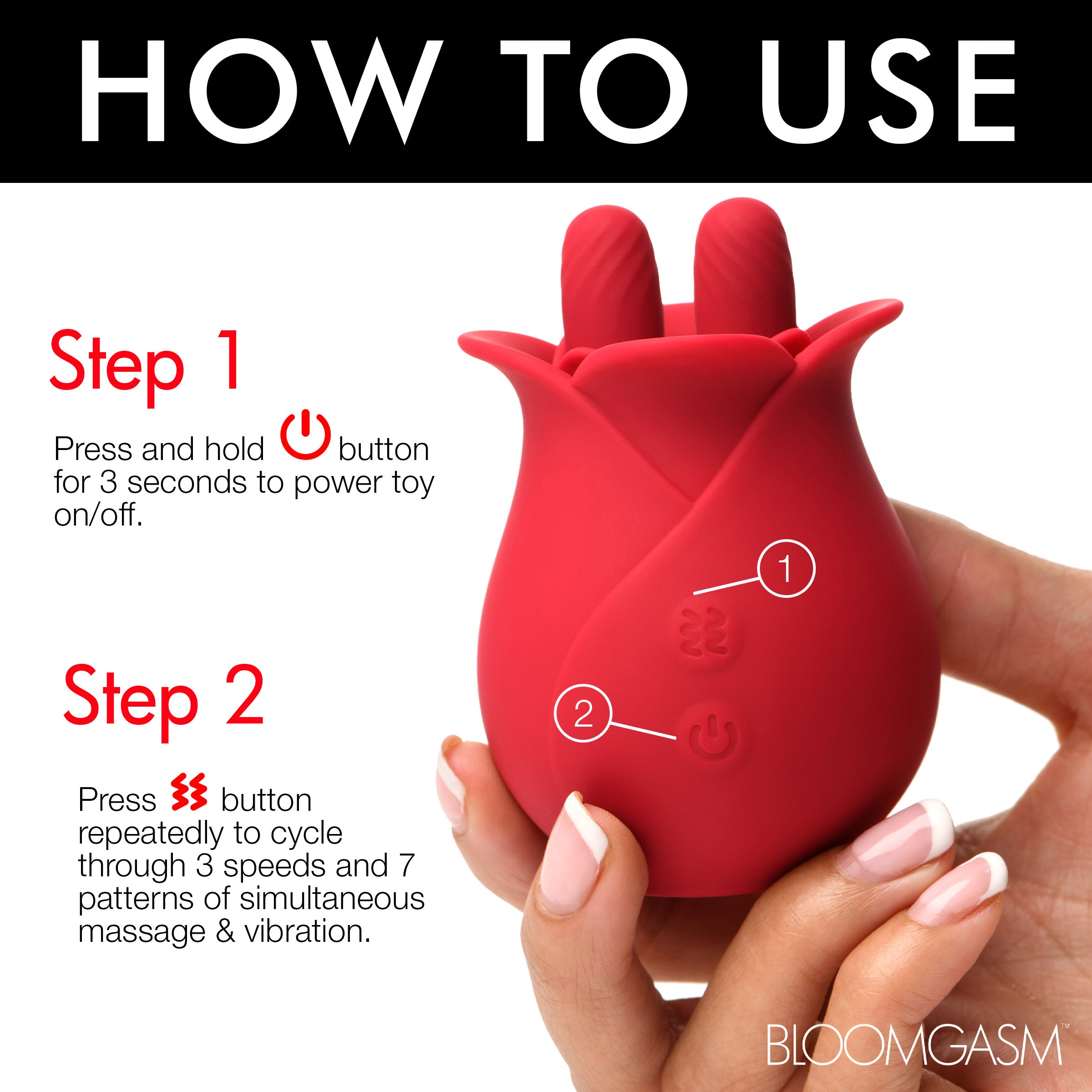 HOW TO USE

Step 1

Press and hold button for 3 seconds to power toy on/off.

Step 2

Press button repeatedly to cycle through 3 speeds and 7 patterns of simultaneous massage & vibration.

1

2

BLOOMGASM™