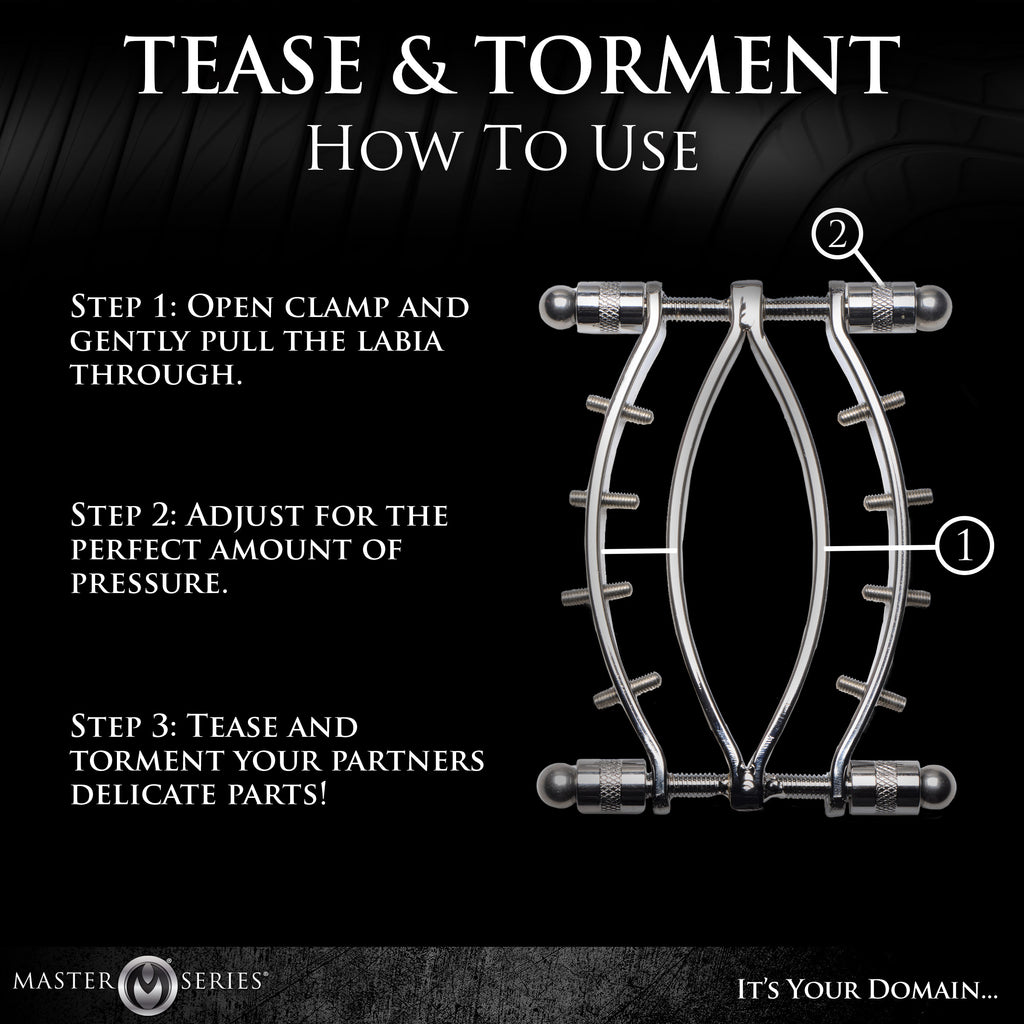 TEASE & TORMENT
HOW TO USE

STEP 1: OPEN CLAMP AND GENTLY PULL THE LABIA THROUGH.

STEP 2: ADJUST FOR THE PERFECT AMOUNT OF PRESSURE.

STEP 3: TEASE AND TORMENT YOUR PARTNERS DELICATE PARTS!

2

1

MASTER SERIES®

IT'S YOUR DOMAIN...