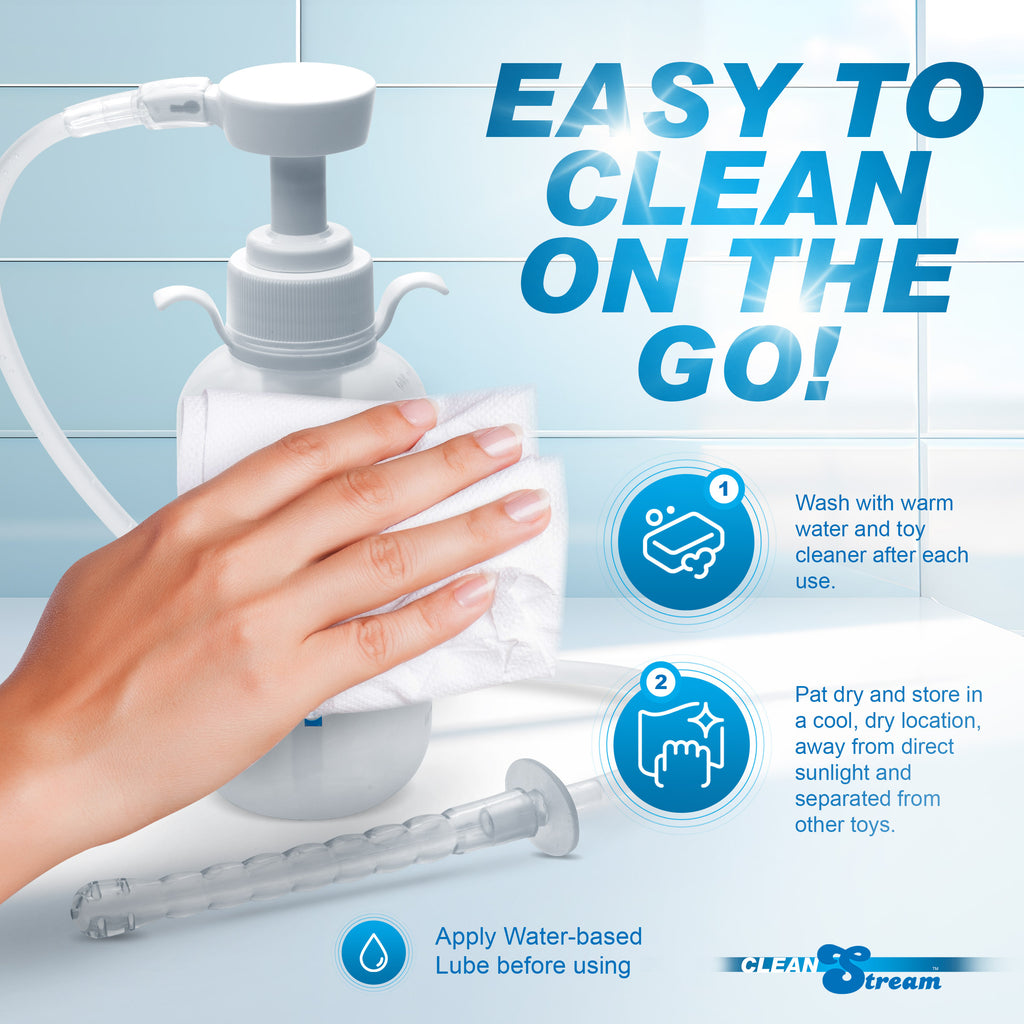 EASY TO CLEAN ON THE GO!

1

Wash with warm water and toy cleaner after each use.

2

Pat dry and store in a cool, dry location, away from direct sunlight and separated from other toys.

Apply Water-based Lube before using

CLEAN Stream™