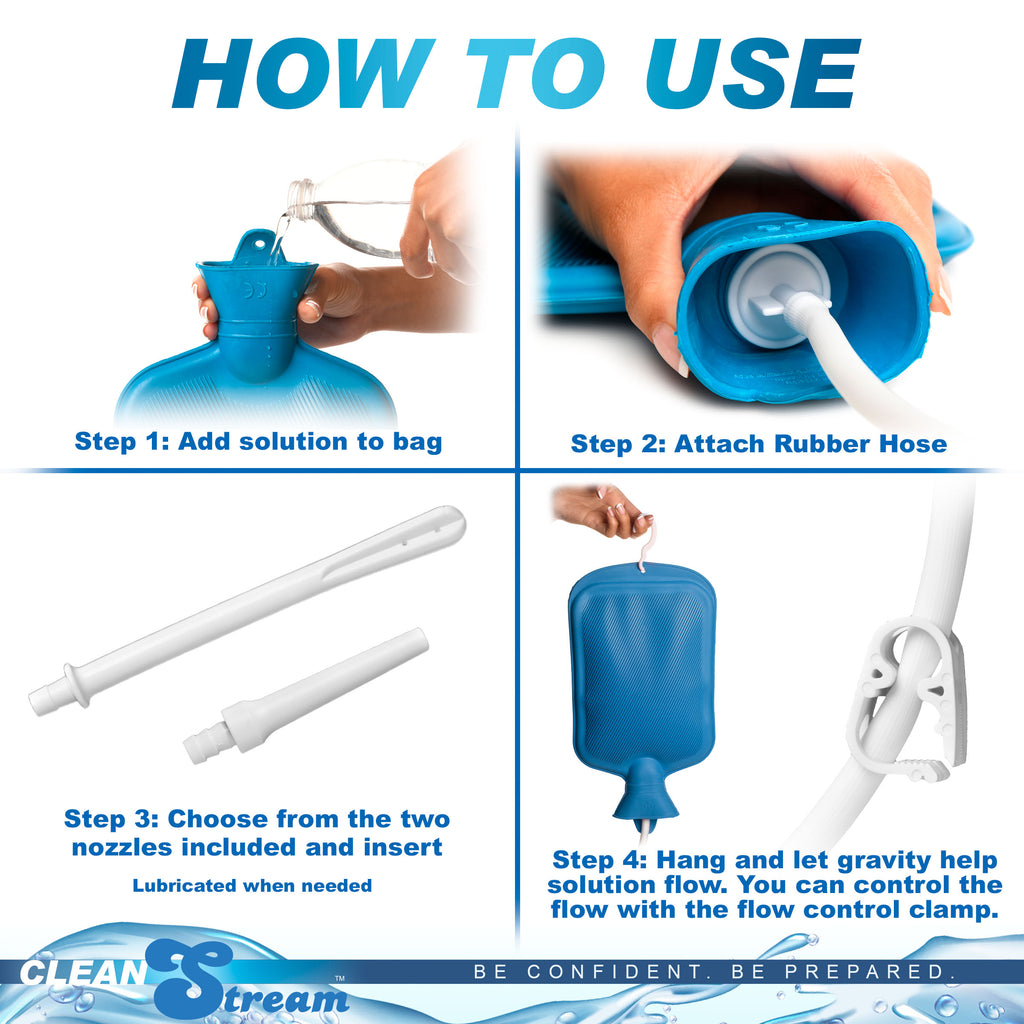 HOW TO USE

Step 1: Add solution to bag

Step 2: Attach Rubber Hose

Step 3: Choose from the two nozzles included and insert

Lubricated when needed

Step 4: Hang and let gravity help solution flow. You can control the flow with the flow control clamp.

CLEAN Stream™

BE CONFIDENT. BE PREPARED.